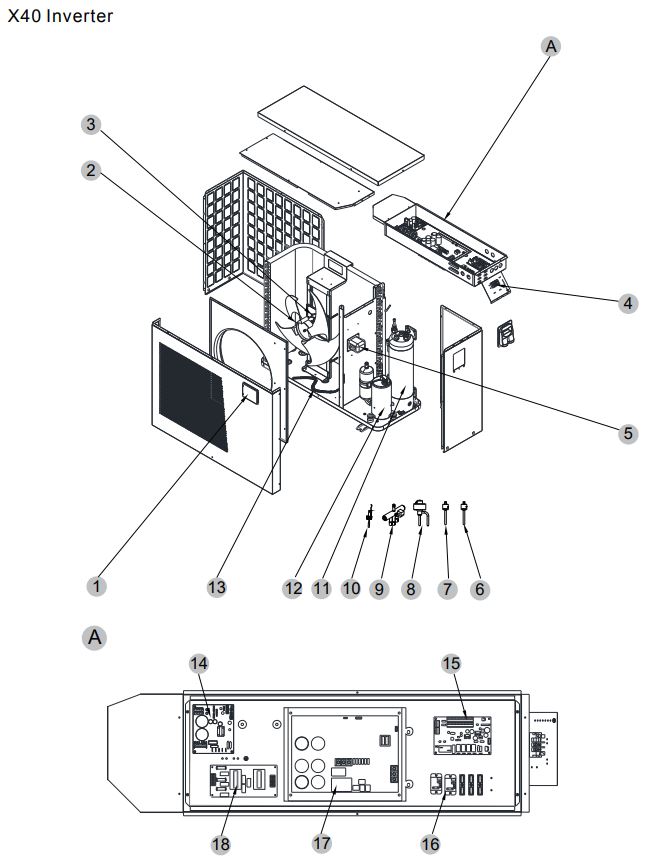 X40 Inverter

A
3
2
4
5
1
13
12
11
10
9
8
7
6

A
14
15
18
17
16