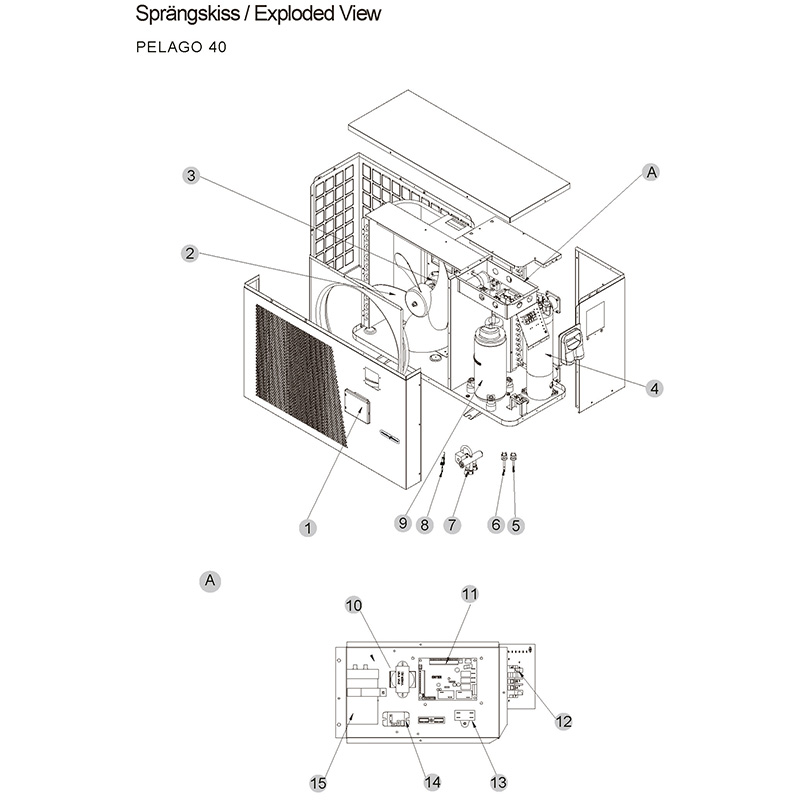 Sprängskiss / Exploded View

PELAGO 40

3
A
2
4
1
9
8
7
6
5

A
10
11
12
15
14
13