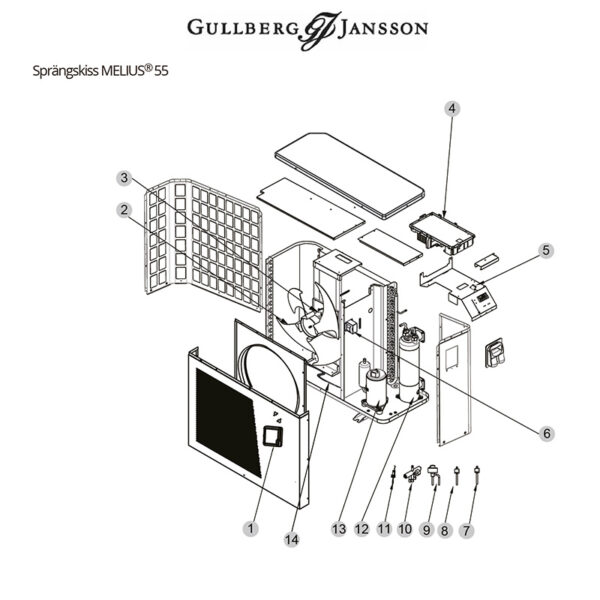 GULLBERG GJ JANSSON

Sprängskiss MELIUS® 55

4
3
2
5
6
1
14
13
12
11
10
9
8
7