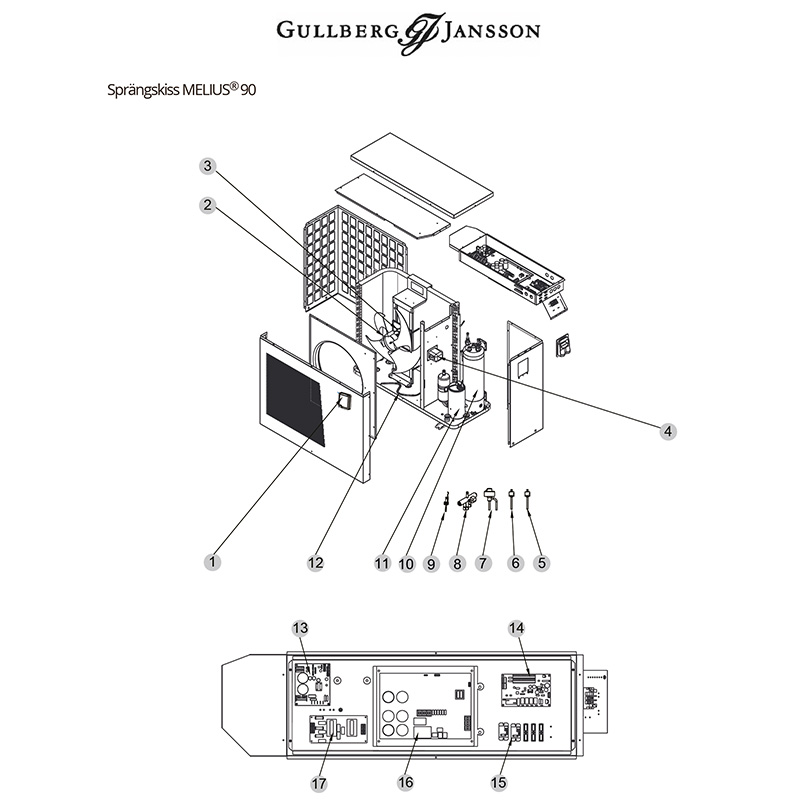 GULLBERG GJ JANSSON

Sprängskiss MELIUS® 90

3
2
4
1
12
11
10
9
8
7
6
5
13
14
17
16
15