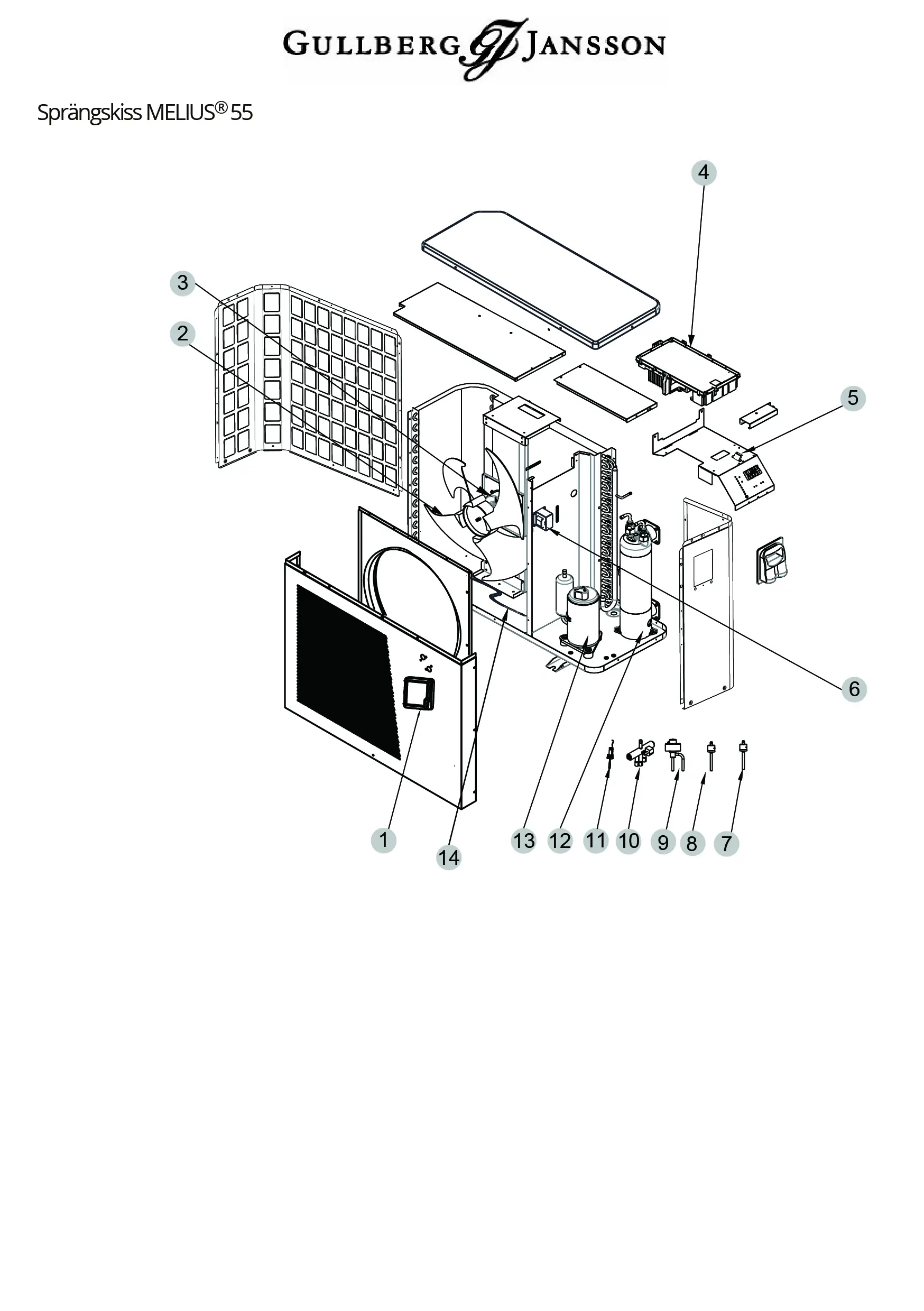 GULLBERG GJ JANSSON

Sprängskiss MELIUS® 55

4
3
2
5
6
1
14
13
12
11
10
9
8
7