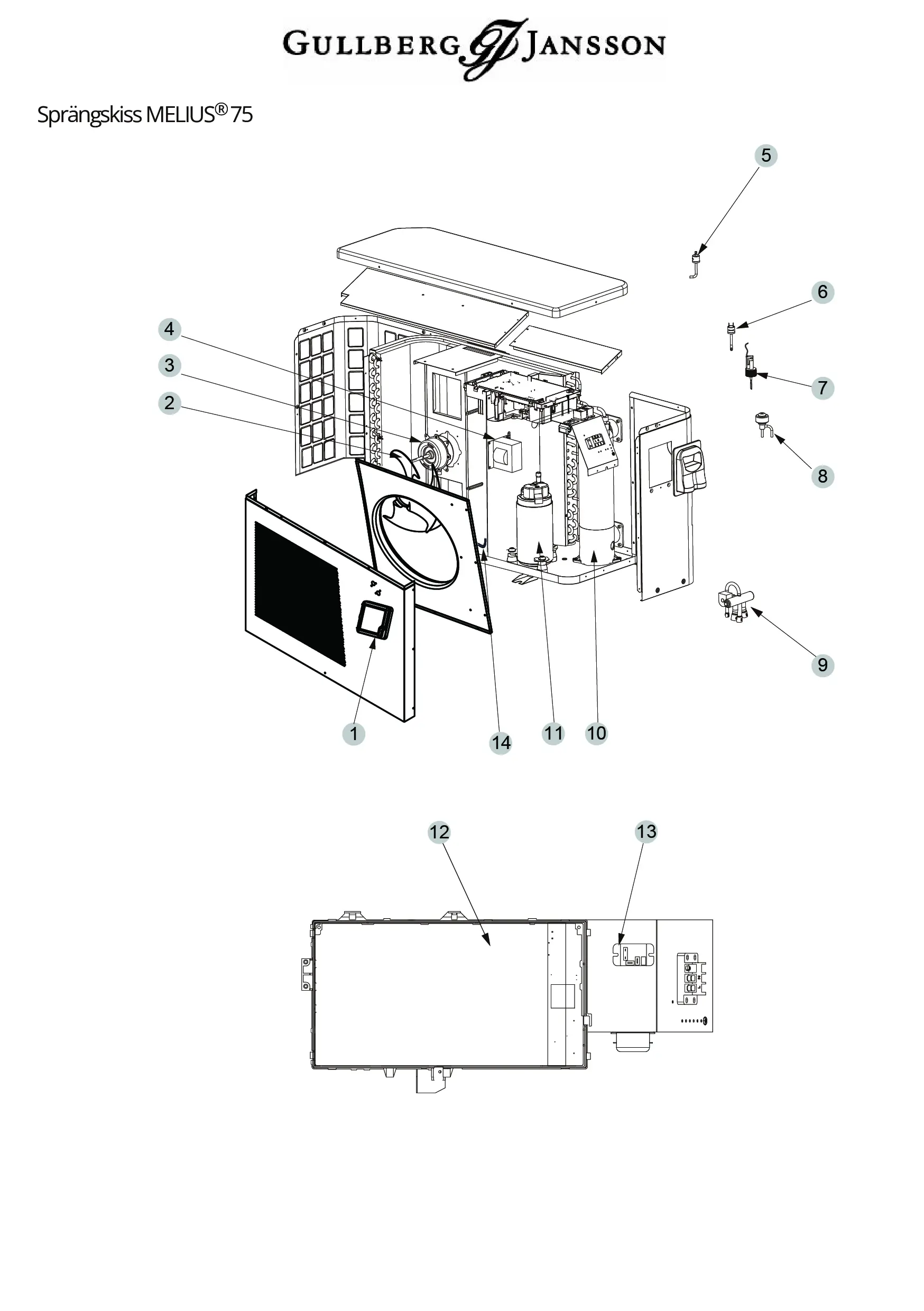 GULLBERG GJ JANSSON

Sprängskiss MELIUS® 75

5

6

4

3

7

2

8

9

1

14

11

10

12

13