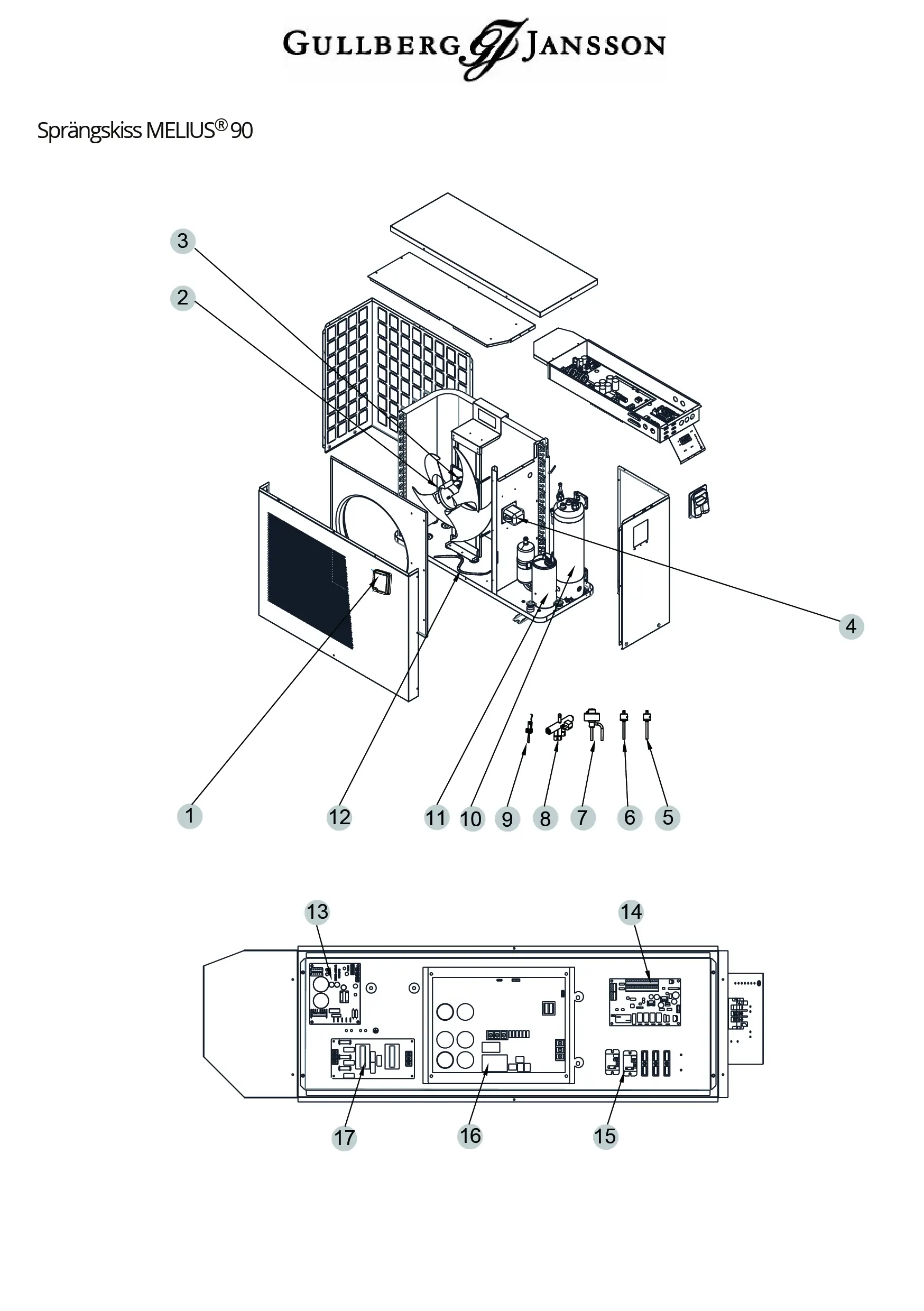 GULLBERG GJ JANSSON

Sprängskiss MELIUS® 90

3
2
4
1
12
11
10
9
8
7
6
5

13
14
17
16
15