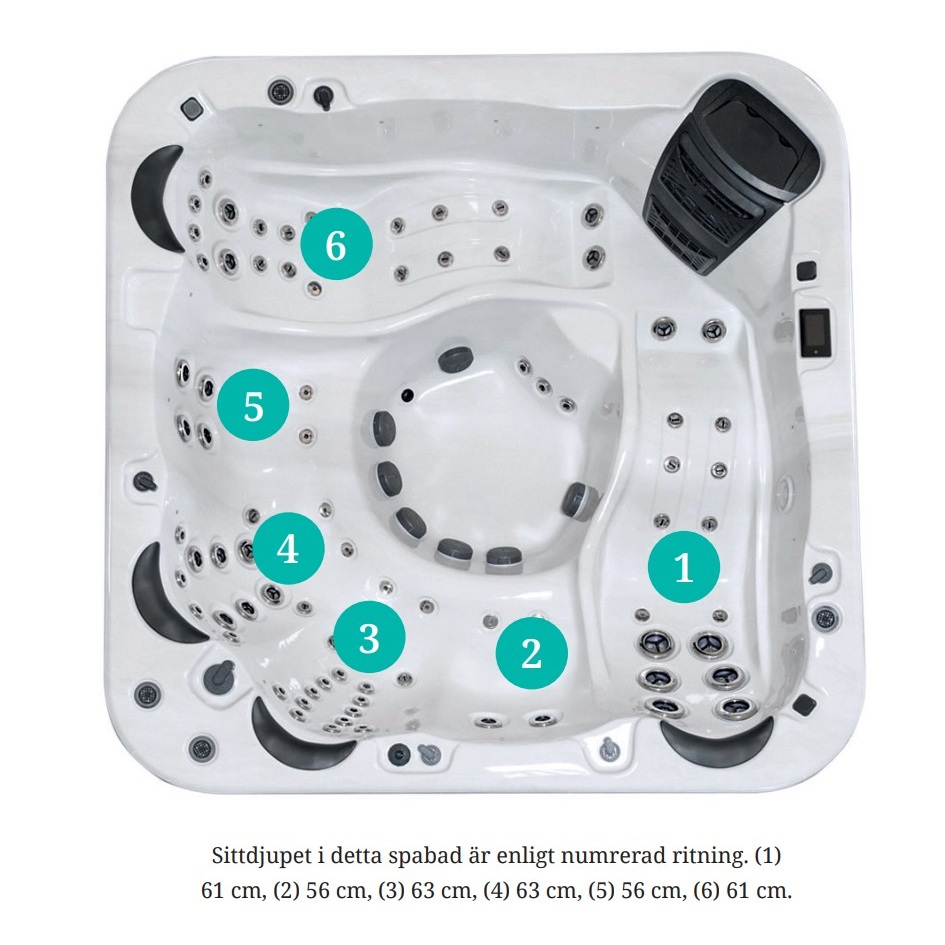 6

5

4

3

2

1

Sittdjupet i detta spabad är enligt numrerad ritning. (1) 61 cm, (2) 56 cm, (3) 63 cm, (4) 63 cm, (5) 56 cm, (6) 61 cm.