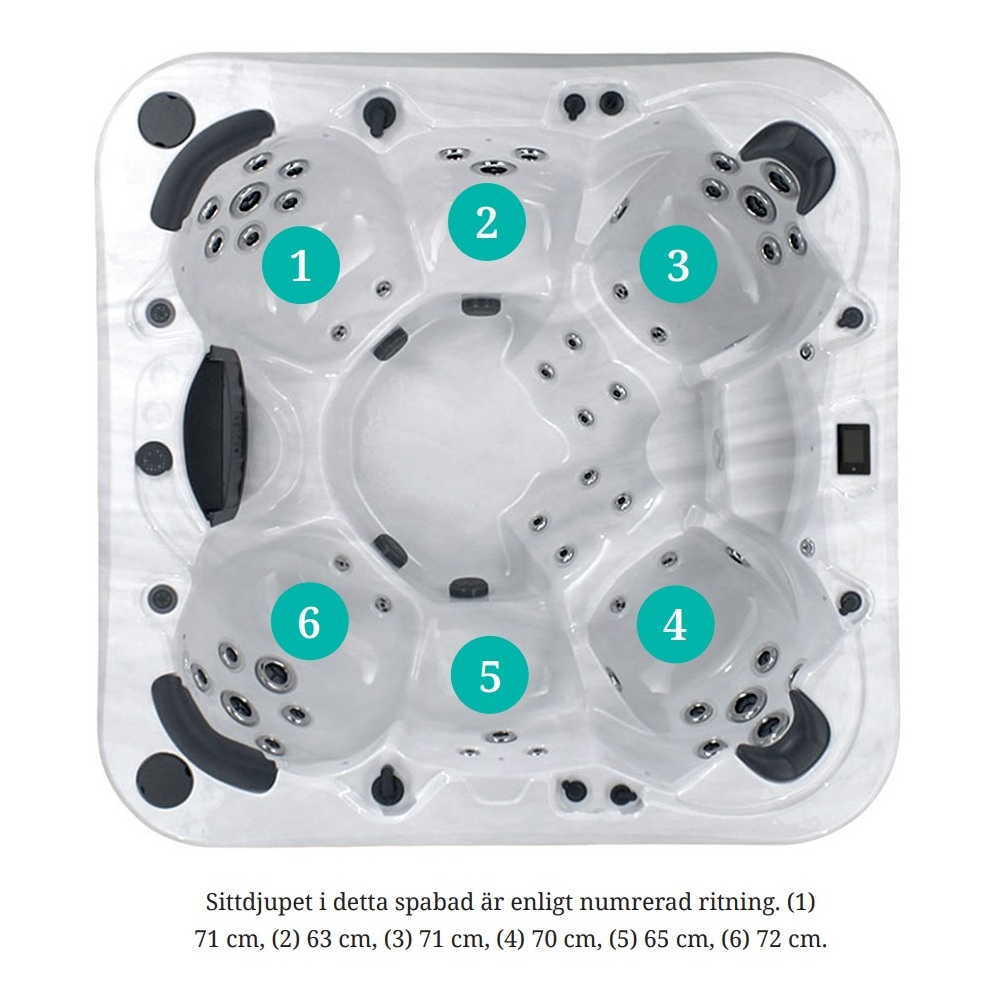 1
2
3
6
5
4

Sittdjupet i detta spabad är enligt numrerad ritning. (1) 71 cm, (2) 63 cm, (3) 71 cm, (4) 70 cm, (5) 65 cm, (6) 72 cm.