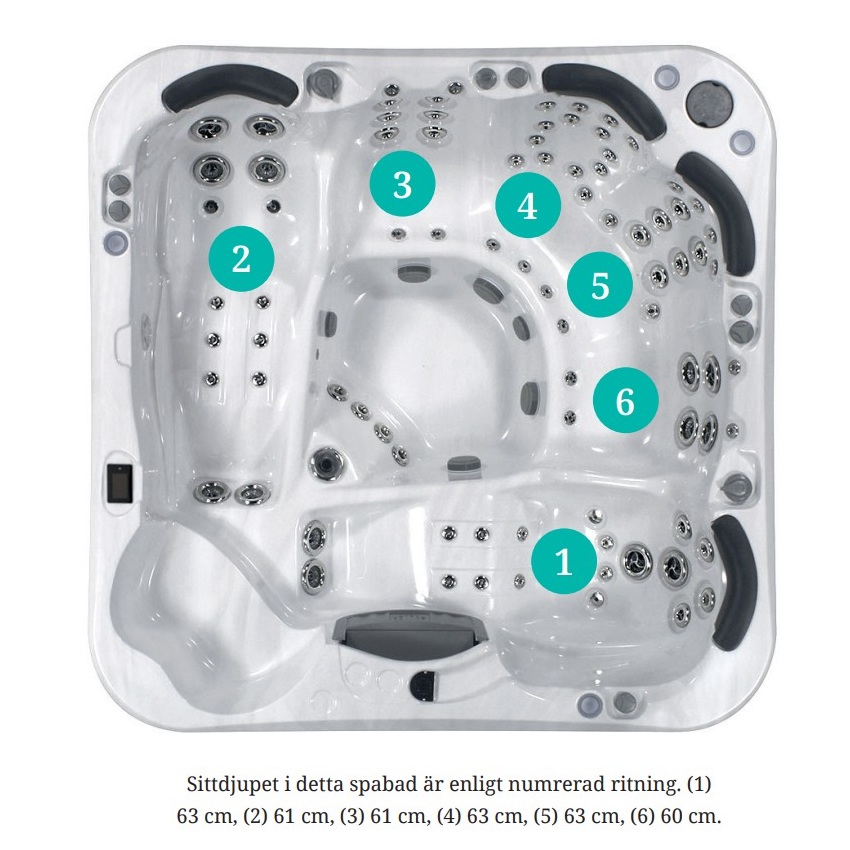 3

4

2

5

6

1

Sittdjupet i detta spabad är enligt numrerad ritning. (1) 63 cm, (2) 61 cm, (3) 61 cm, (4) 63 cm, (5) 63 cm, (6) 60 cm.