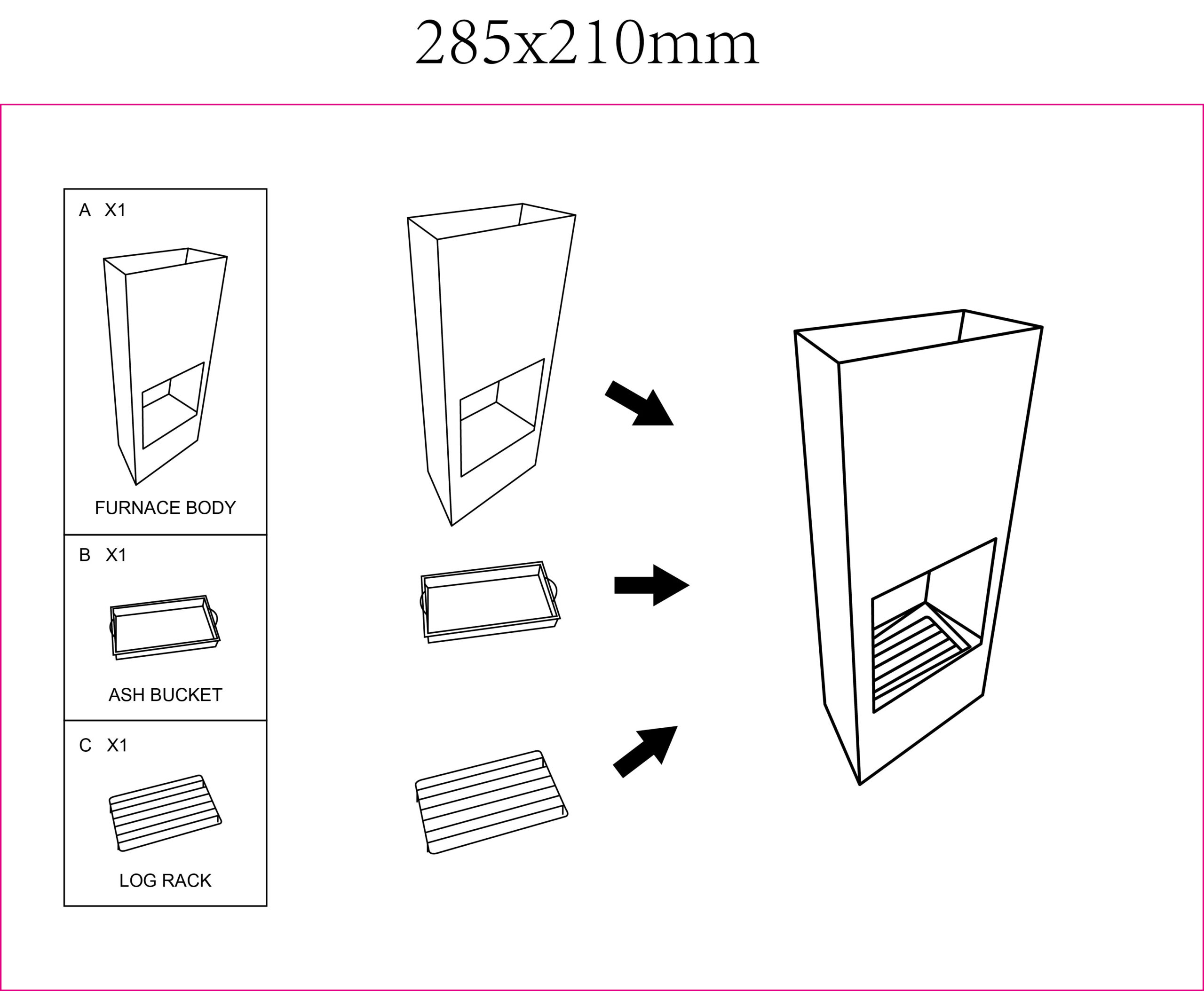 285x210mm

A X1

FURNACE BODY

B X1

ASH BUCKET

C X1

LOG RACK